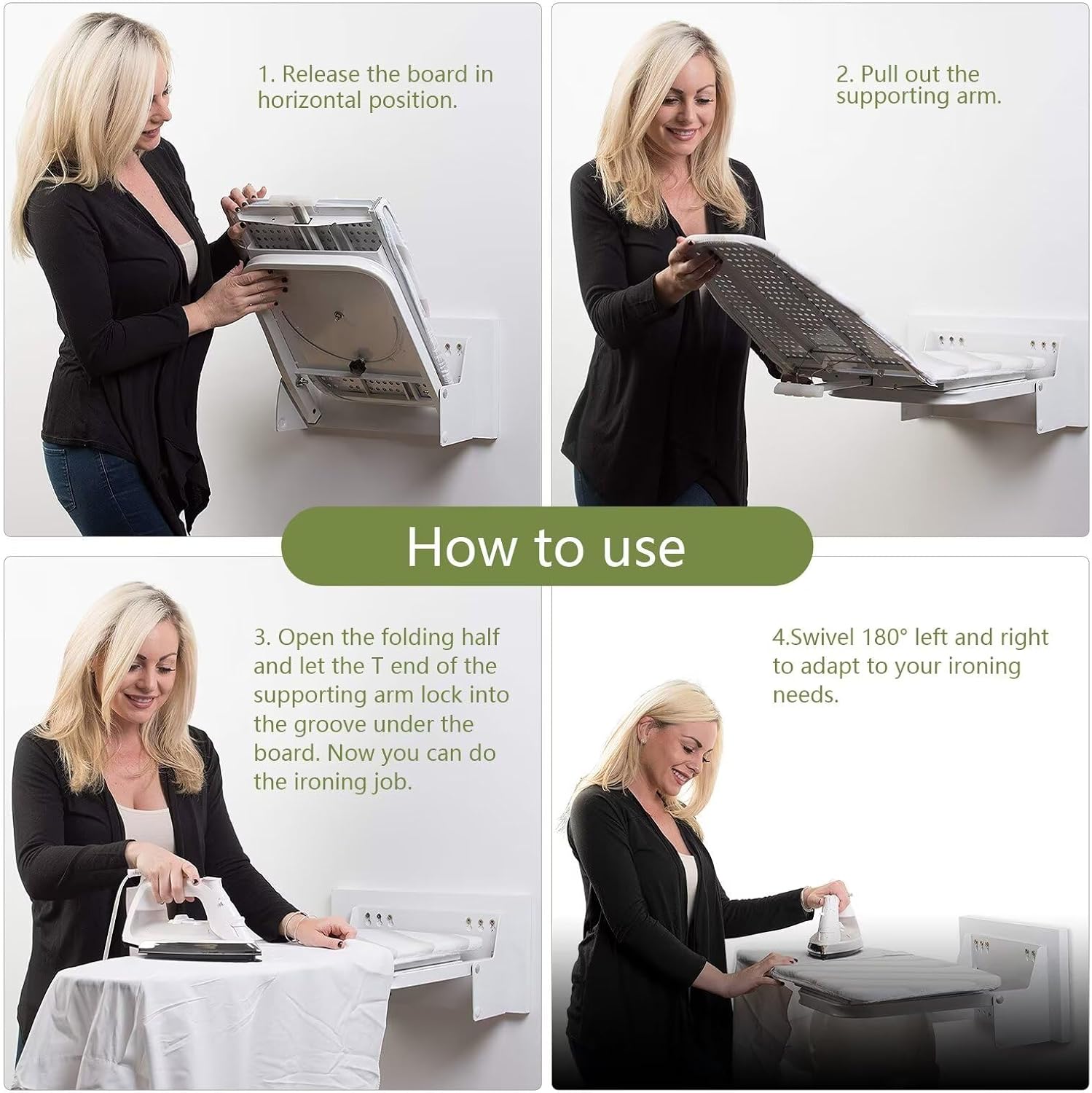 1. Release the board in horizontal position.

2. Pull out the supporting arm.

How to use

3. Open the folding half and let the T end of the supporting arm lock into the groove under the board. Now you can do the ironing job.

4.Swivel 180° left and right to adapt to your ironing needs.