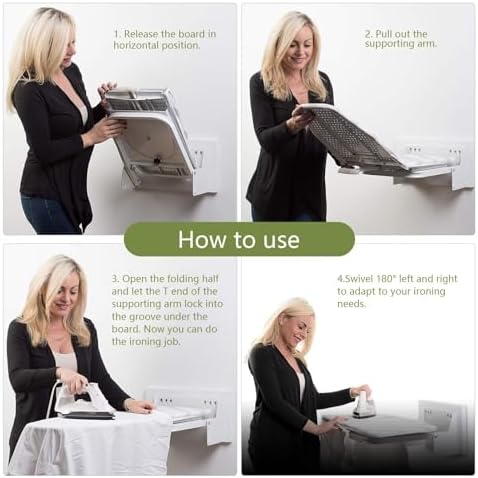 1. Release the board in horizontal position.

2. Pull out the supporting arm.

How to use

3. Open the folding half and let the T end of the supporting arm lock into the groove under the board. Now you can do the ironing job.

4.Swivel 180° left and right to adapt to your ironing needs.